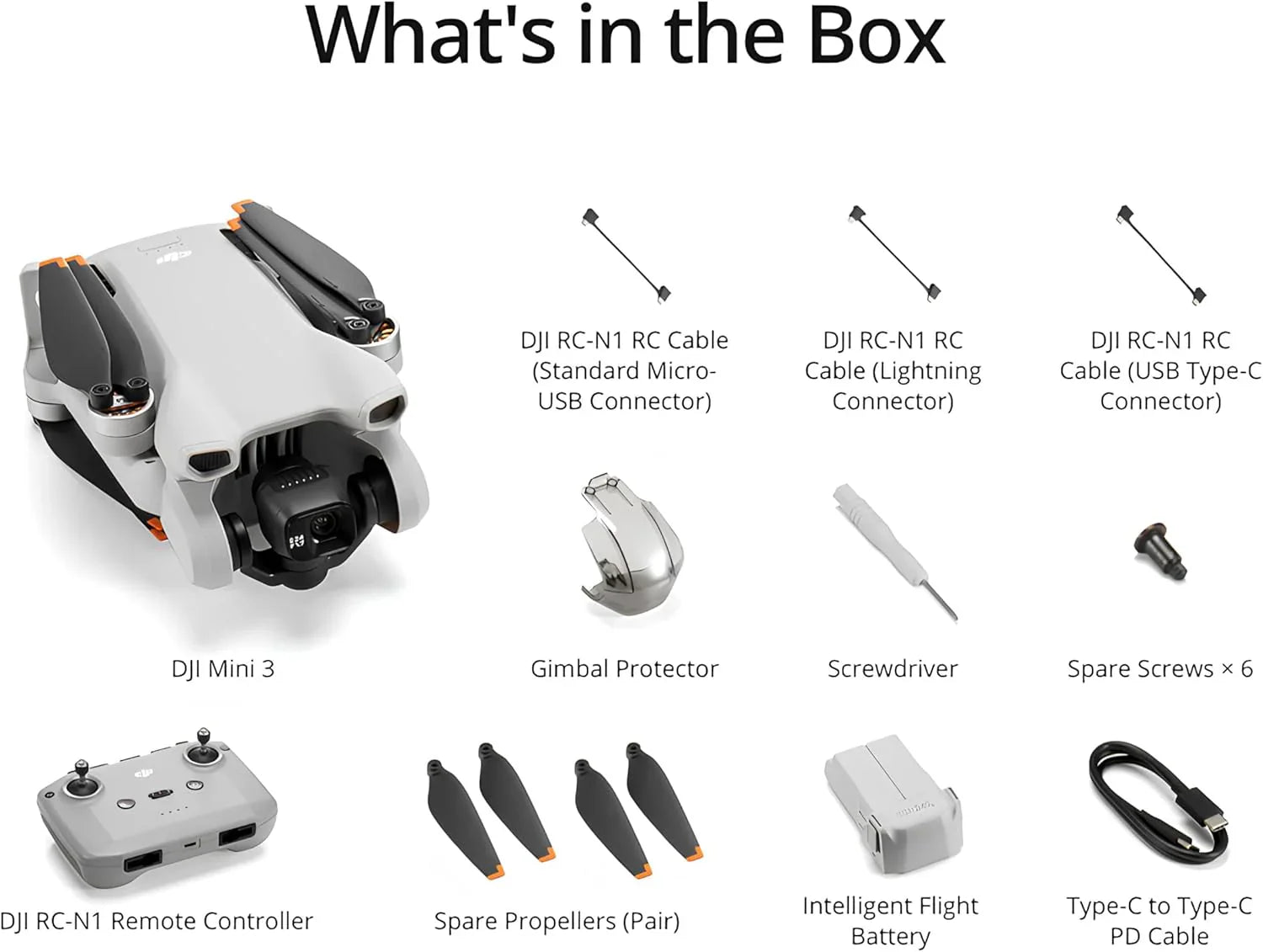 What's in the Box

DJI RC-N1 RC Cable (Standard Micro-USB Connector)

DJI RC-N1 RC Cable (Lightning Connector)

DJI RC-N1 RC Cable (USB Type-C Connector)

DJI Mini 3

Gimbal Protector

Screwdriver

Spare Screws × 6

DJI RC-N1 Remote Controller

Spare Propellers (Pair)

Intelligent Flight Battery

Type-C to Type-C PD Cable